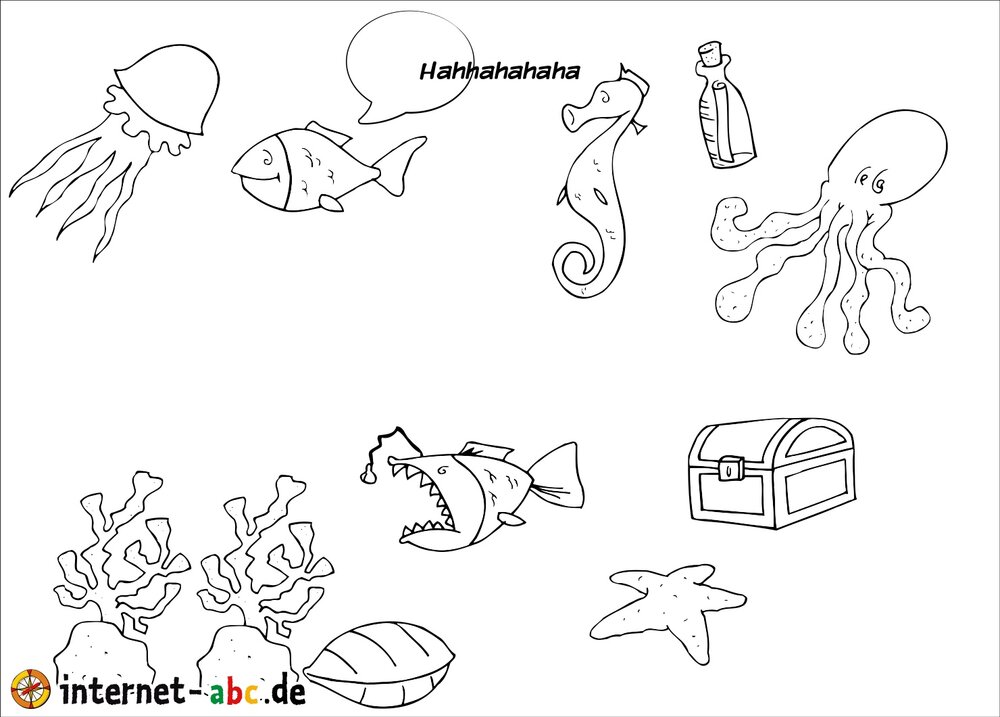 Hahhahahaha

internet-abc.de